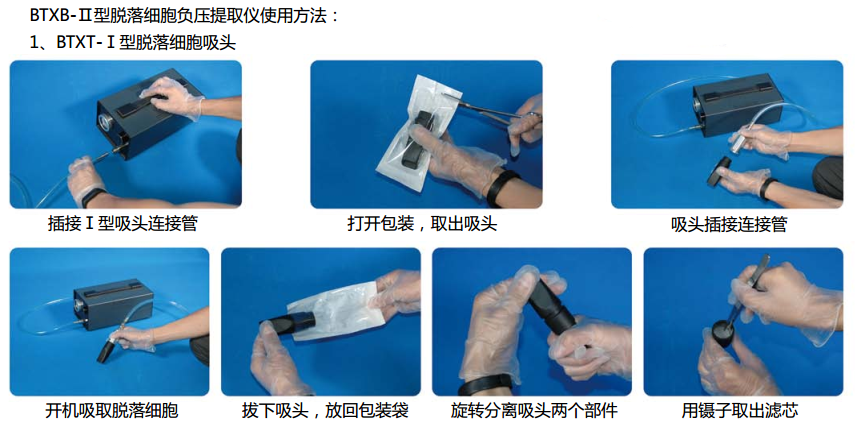 BTXB-Ⅱ型脱落细胞负压提取仪使用方法：

1、BTXT-Ⅰ型脱落细胞吸头

插接Ⅰ型吸头连接管

打开包装，取出吸头

吸头插接连接管

开机吸取脱落细胞

拔下吸头，放回包装袋

旋转分离吸头两个部件

用镊子取出滤芯