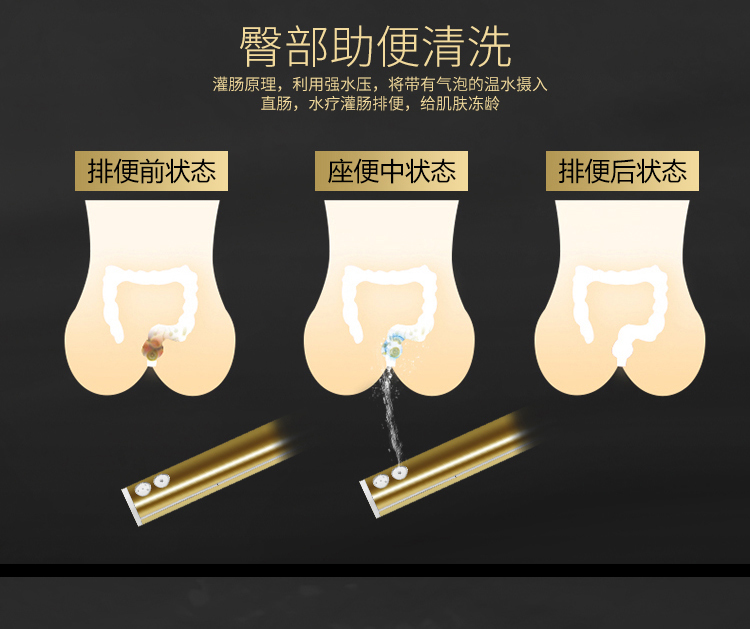 臀部助便清洗

灌肠原理，利用强水压，将带有气泡的温水摄入直肠，水疗灌肠排便，给肌肤冻龄

排便前状态

座便中状态

排便后状态