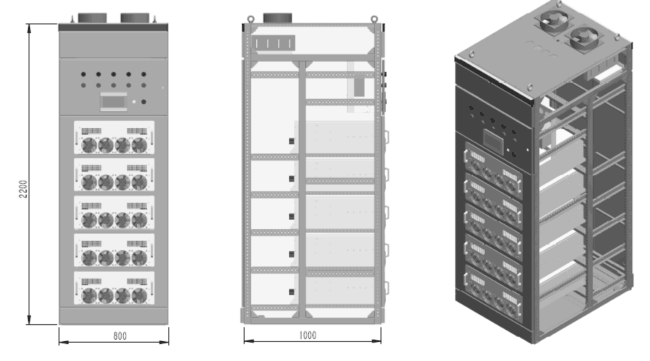 2200

800

1000