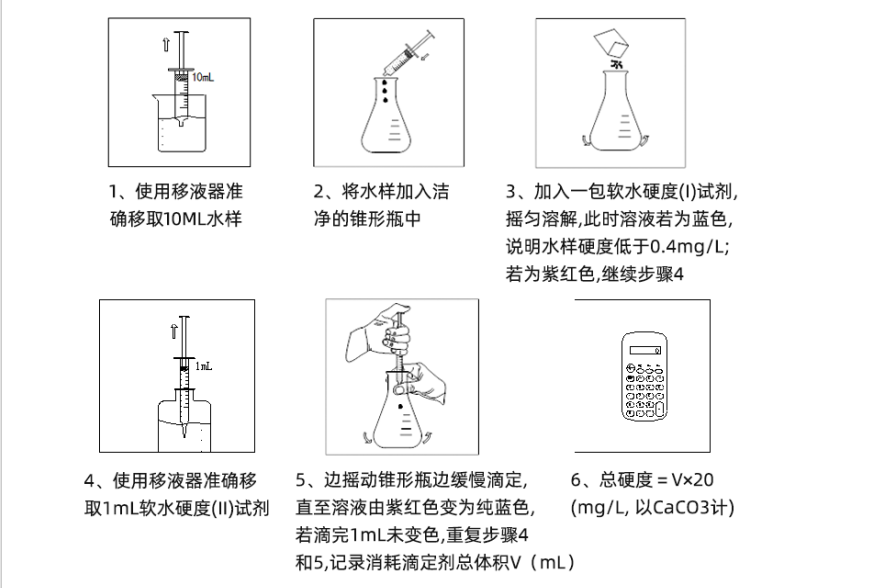 10mL

1、使用移液器准确移取10ML水样

2、将水样加入洁净的锥形瓶中

3、加入一包软水硬度(I)试剂,摇匀溶解,此时溶液若为蓝色,说明水样硬度低于0.4mg/L;若为紫红色,继续步骤4

1mL

4、使用移液器准确移取1mL软水硬度(II)试剂

5、边摇动锥形瓶边缓慢滴定,直至溶液由紫红色变为纯蓝色,若滴完1mL未变色,重复步骤4和5,记录消耗滴定剂总体积V（mL）

6、总硬度 = V×20 (mg/L, 以CaCO3计)