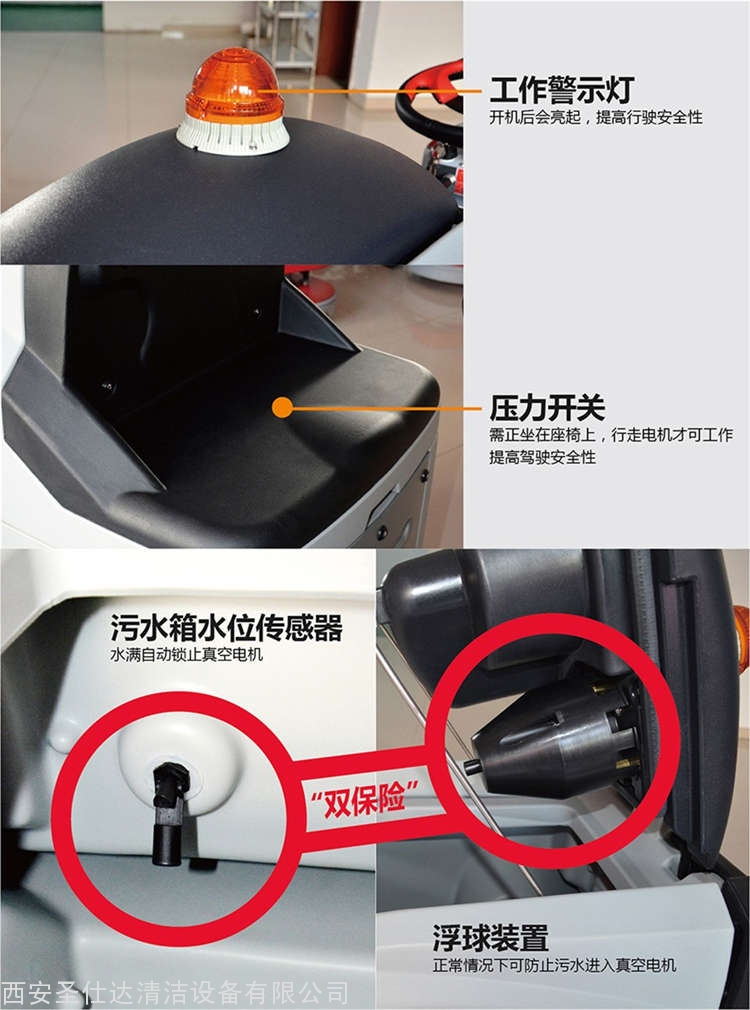 工作警示灯
开机后会亮起，提高行驶安全性

压力开关
需正坐在座椅上，行走电机才可工作
提高驾驶安全性

污水箱水位传感器
水满自动锁止真空电机

“双保险”

浮球装置
正常情况下可防止污水进入真空电机

西安圣仕达清洁设备有限公司