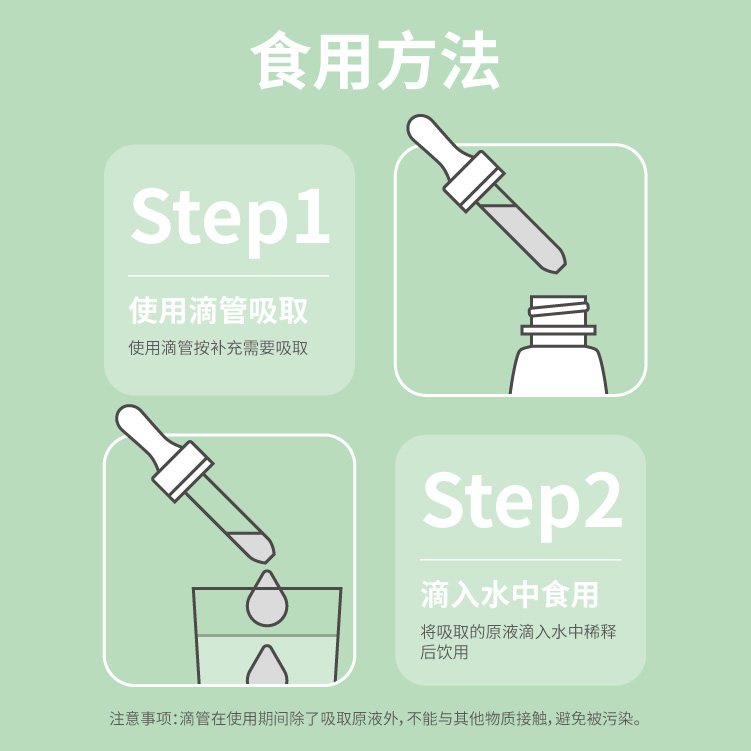 食用方法

Step1

使用滴管吸取

使用滴管按补充需要吸取

Step2

滴入水中食用

将吸取的原液滴入水中稀释后饮用

注意事项：滴管在使用期间除了吸取原液外，不能与其他物质接触，避免被污染。