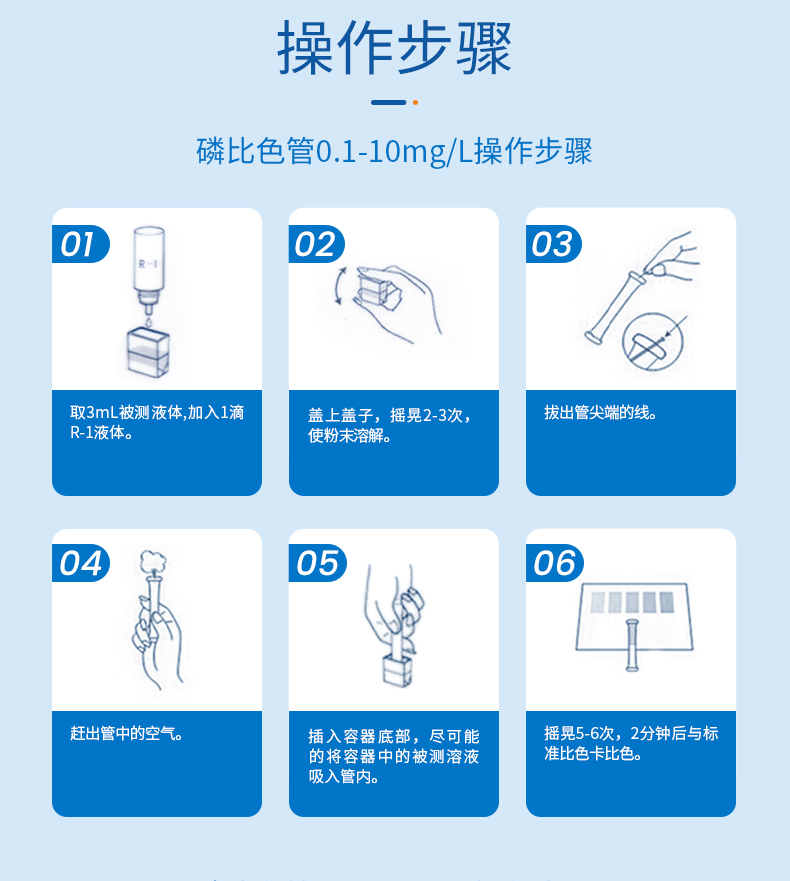 操作步骤

磷比色管0.1-10mg/L操作步骤

01
R-1
取3mL被测液体,加入1滴R-1液体。

02
盖上盖子，摇晃2-3次，使粉末溶解。

03
拔出管尖端的线。

04
赶出管中的空气。

05
插入容器底部，尽可能的将容器中的被测溶液吸入管内。

06
摇晃5-6次，2分钟后与标准比色卡比色。