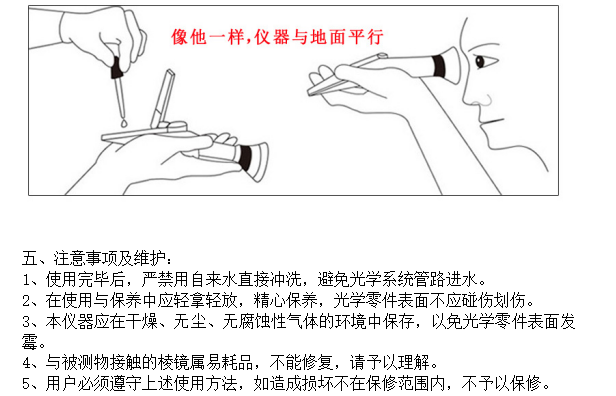 像他一样,仪器与地面平行

五、注意事项及维护:
1、使用完毕后，严禁用自来水直接冲洗，避免光学系统管路进水。
2、在使用与保养中应轻拿轻放，精心保养，光学零件表面不应碰伤划伤。
3、本仪器应在干燥、无尘、无腐蚀性气体的环境中保存，以免光学零件表面发霉。
4、与被测物接触的棱镜属易耗品，不能修复，请予以理解。
5、用户必须遵守上述使用方法，如造成损坏不在保修范围内，不予以保修。